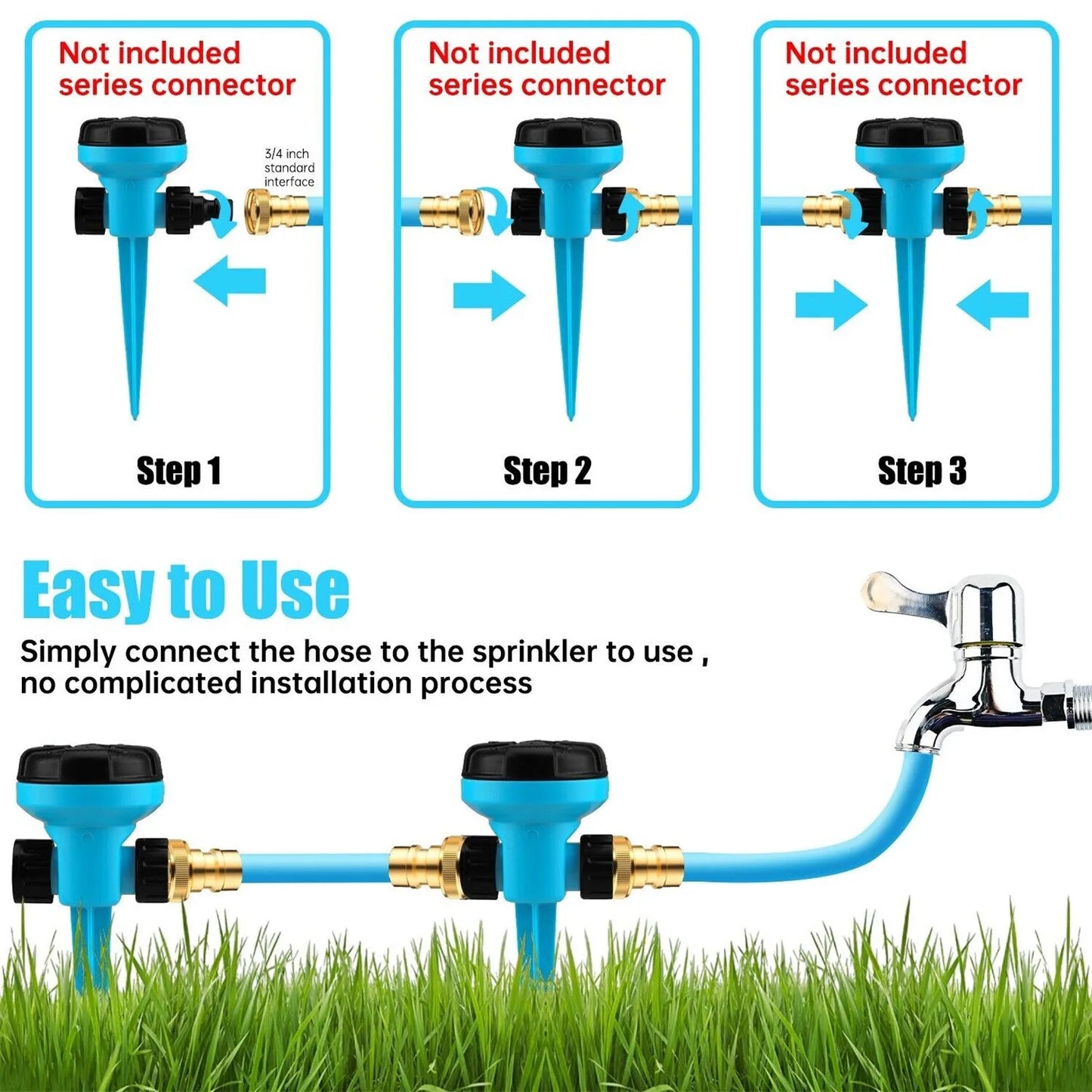 Not included series connector

3/4 inch standard interface

Step 1

Not included series connector

Step 2

Not included series connector

Step 3

Easy to Use

Simply connect the hose to the sprinkler to use , no complicated installation process